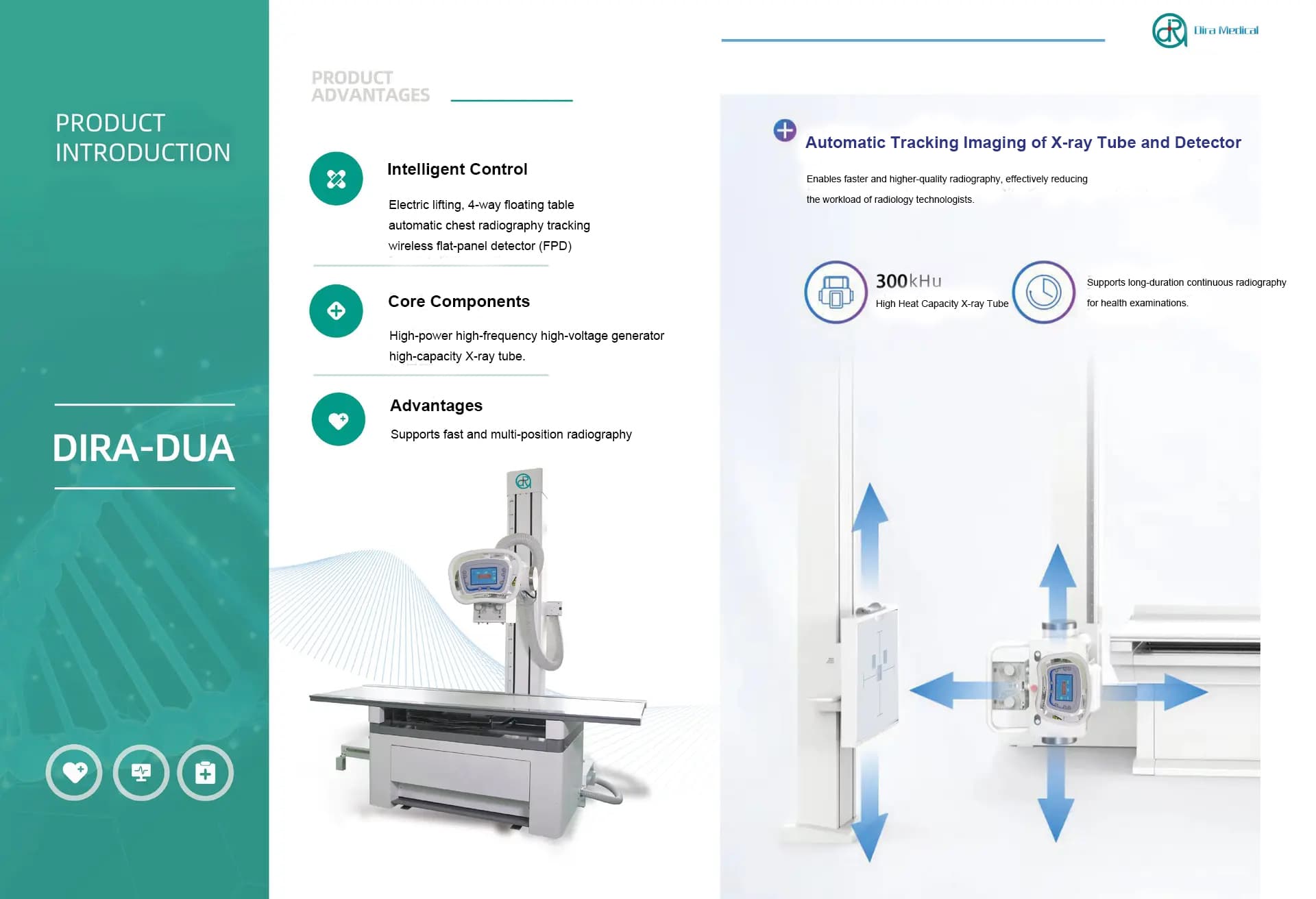 PRODUCT INTRODUCTION

DIRA-DUA

PRODUCT ADVANTAGES

Intelligent Control

Electric lifting, 4-way floating table
automatic chest radiography tracking
wireless flat-panel detector (FPD)

Core Components

High-power high-frequency high-voltage generator
high-capacity X-ray tube.

Advantages

Supports fast and multi-position radiography

Dira Medical

Automatic Tracking Imaging of X-ray Tube and Detector

Enables faster and higher-quality radiography, effectively reducing the workload of radiology technologists.

300kHu
High Heat Capacity X-ray Tube

Supports long-duration continuous radiography for health examinations.